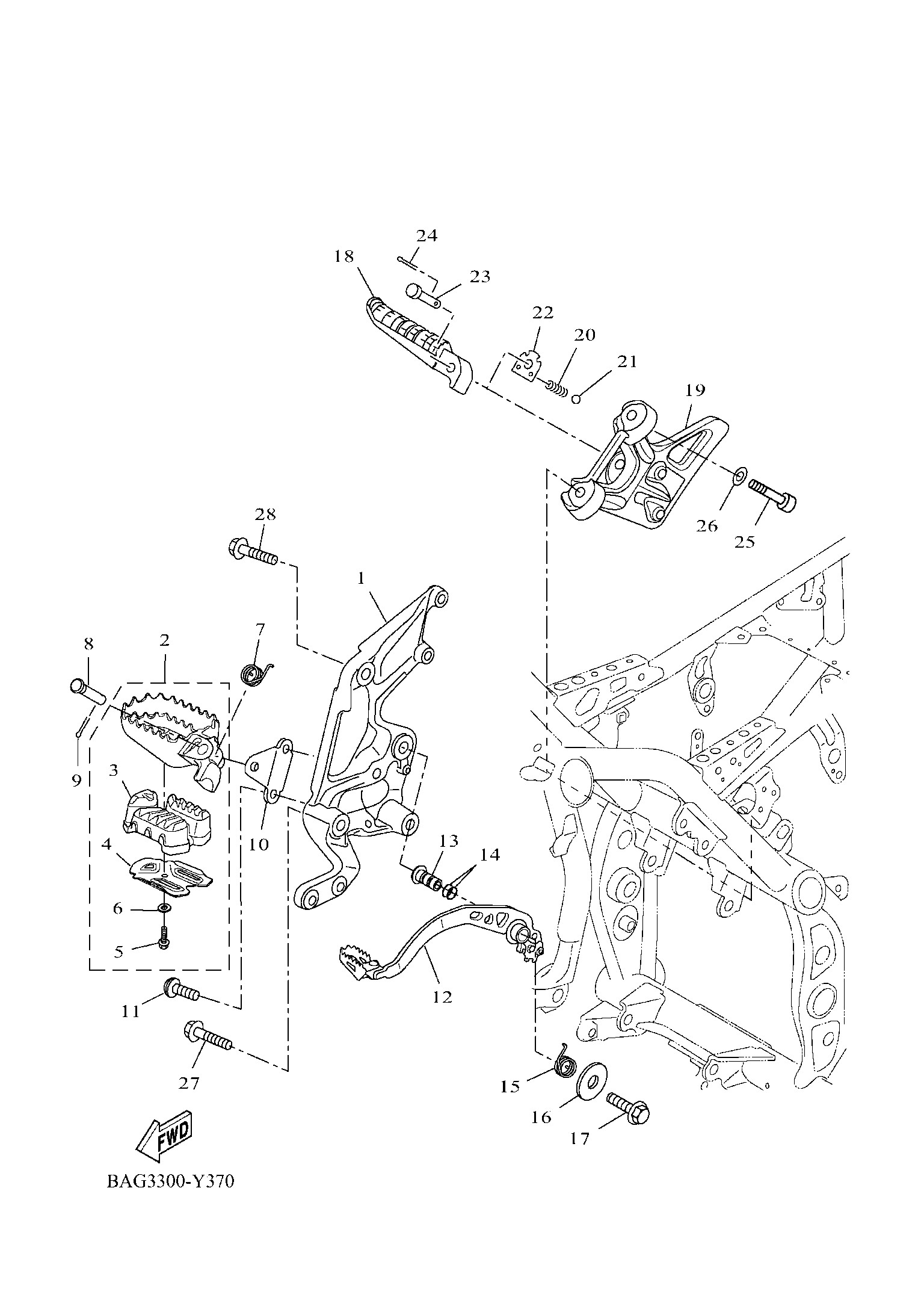 24
18
23
22
20
21
19
26
25
28
1
8
2
7
9
3
10
4
13
14
6
5
12
11
27
15
16
17
FWD
BAG3300-Y370